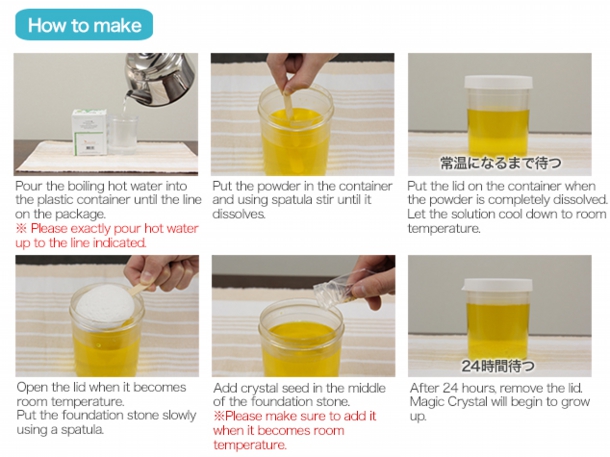 How to make

Pour the boiling hot water into the plastic container until the line on the package.
※ Please exactly pour hot water up to the line indicated.

Put the powder in the container and using spatula stir until it dissolves.

常温になるまで待つ

Put the lid on the container when the powder is completely dissolved. Let the solution cool down to room temperature.

Open the lid when it becomes room temperature.
Put the foundation stone slowly using a spatula.

Add crystal seed in the middle of the foundation stone.
※Please make sure to add it when it becomes room temperature.

24時間待つ

After 24 hours, remove the lid. Magic Crystal will begin to grow up.