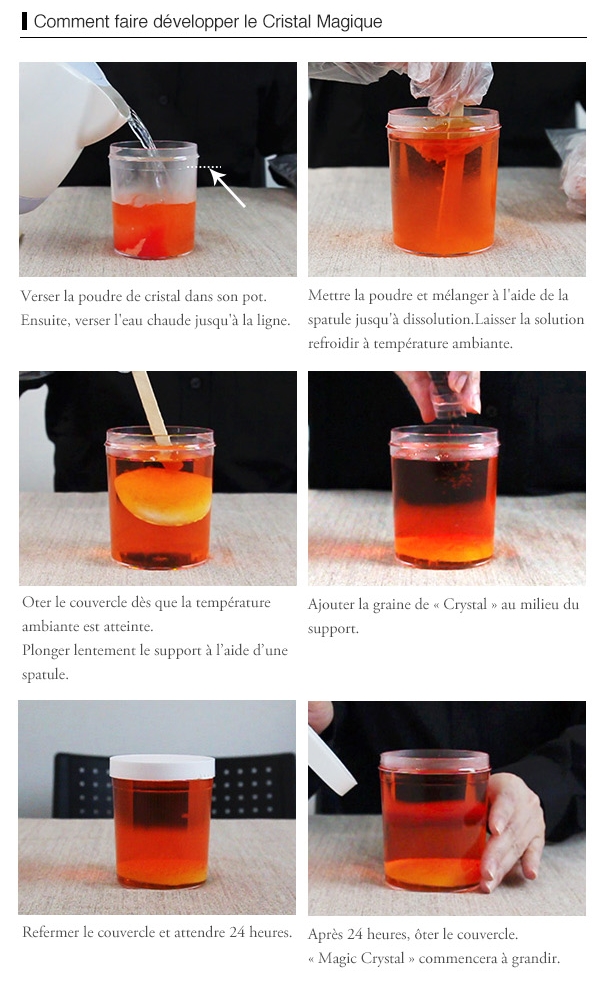 Comment faire développer le Cristal Magique

Verser la poudre de cristal dans son pot. Ensuite, verser l'eau chaude jusqu'à la ligne.

Mettre la poudre et mélanger à l'aide de la spatule jusqu'à dissolution.Laisser la solution refroidir à température ambiante.

Oter le couvercle dès que la température ambiante est atteinte.
Plonger lentement le support à l'aide d'une spatule.

Ajouter la graine de « Crystal » au milieu du support.

Refermer le couvercle et attendre 24 heures.

Après 24 heures, ôter le couvercle.
« Magic Crystal » commencera à grandir.